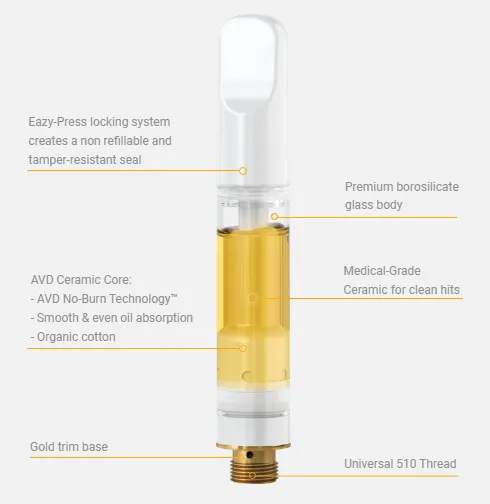 Eazy-Press locking system creates a non refillable and tamper-resistant seal

Premium borosilicate glass body

AVD Ceramic Core:
- AVD No-Burn Technology™
- Smooth & even oil absorption
- Organic cotton

Medical-Grade Ceramic for clean hits

Gold trim base

Universal 510 Thread